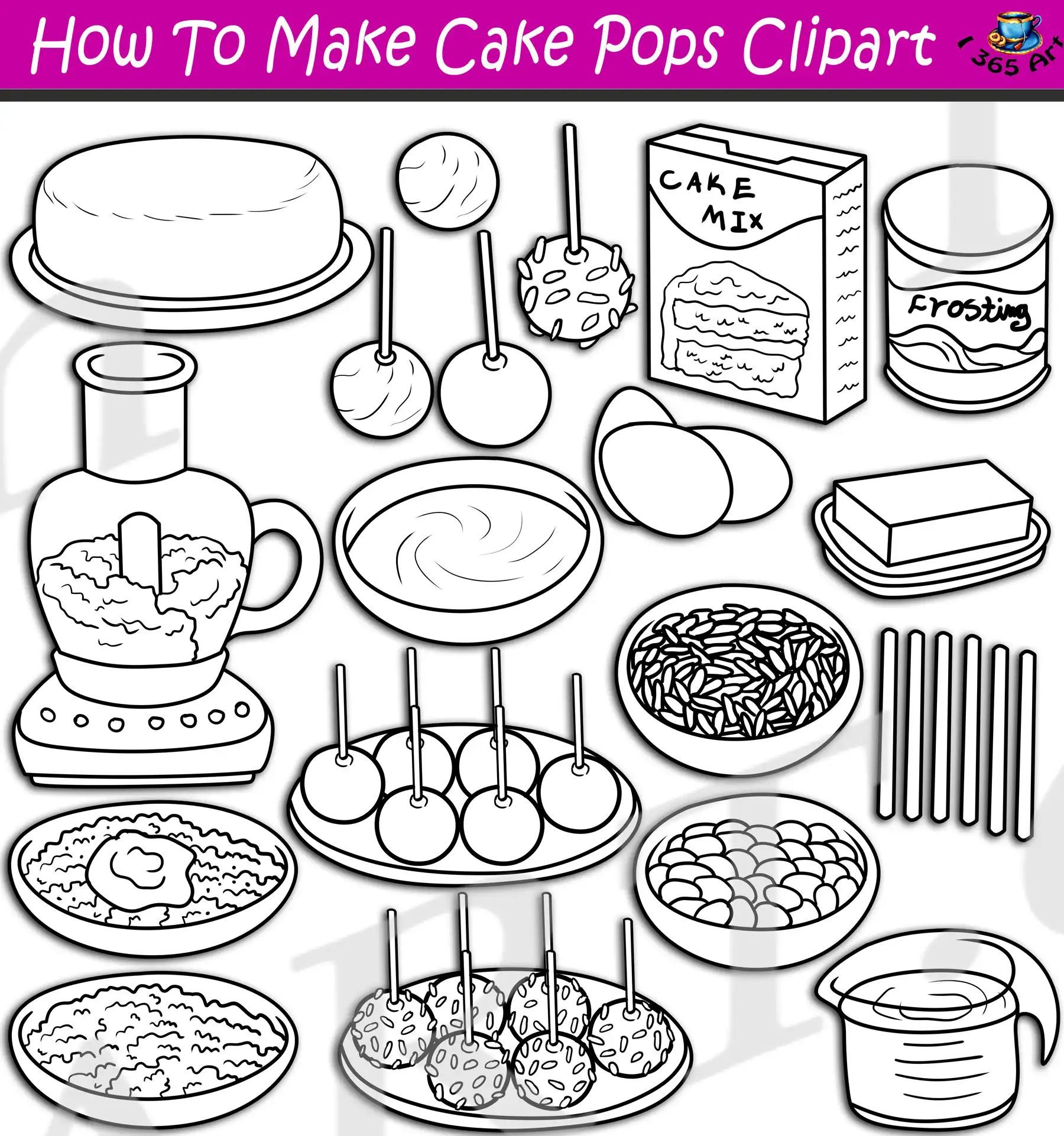 How To Make Cake Pops Clipart

I 365 Art

CAKE MIX

Frosting