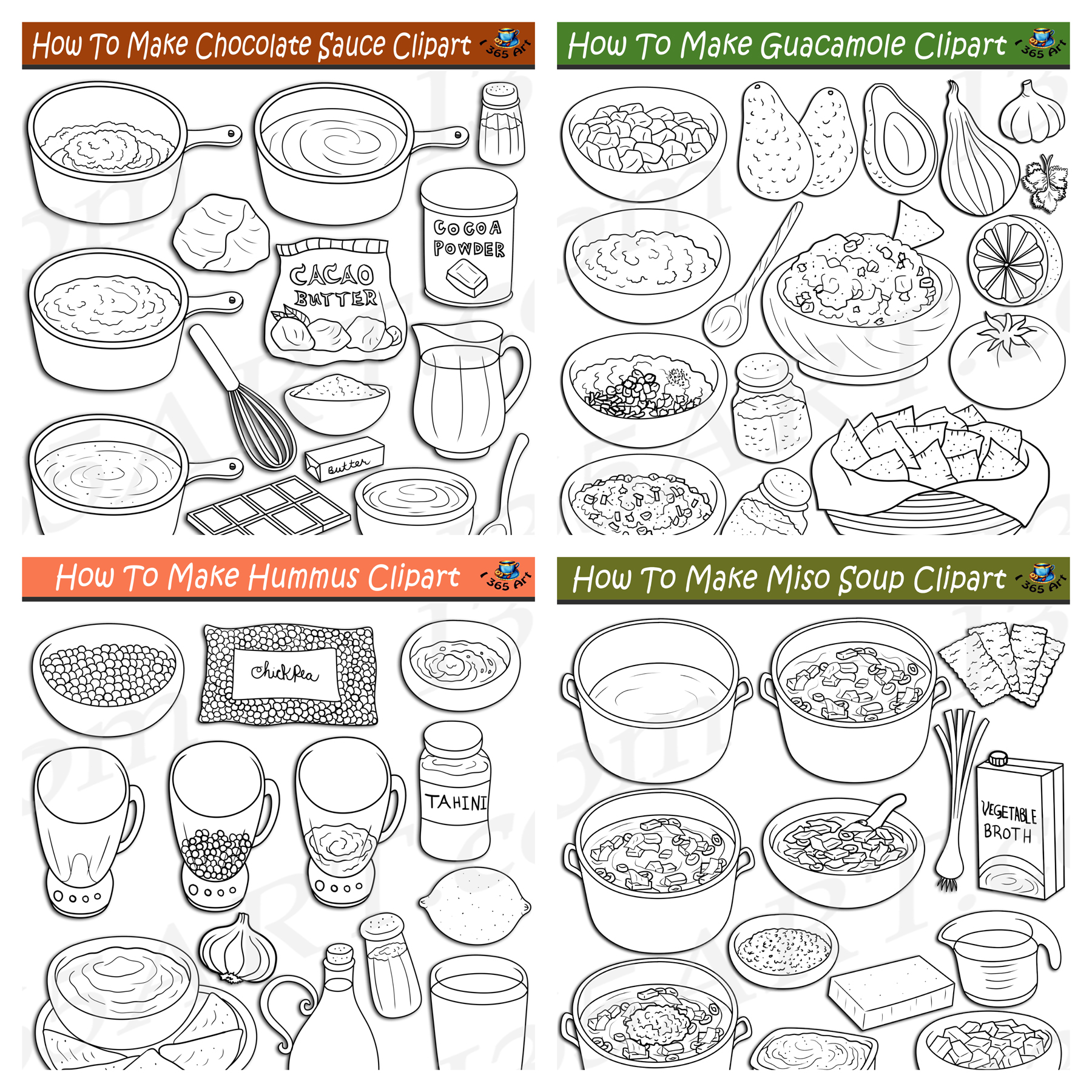 How To Make Chocolate Sauce Clipart
I 365 Art

COCOA POWDER

CACAO BUTTER

Butter

How To Make Guacamole Clipart
I 365 Art

How To Make Hummus Clipart
I 365 Art

ChickPea

TAHINI

How To Make Miso Soup Clipart
I 365 Art

VEGETABLE BROTH